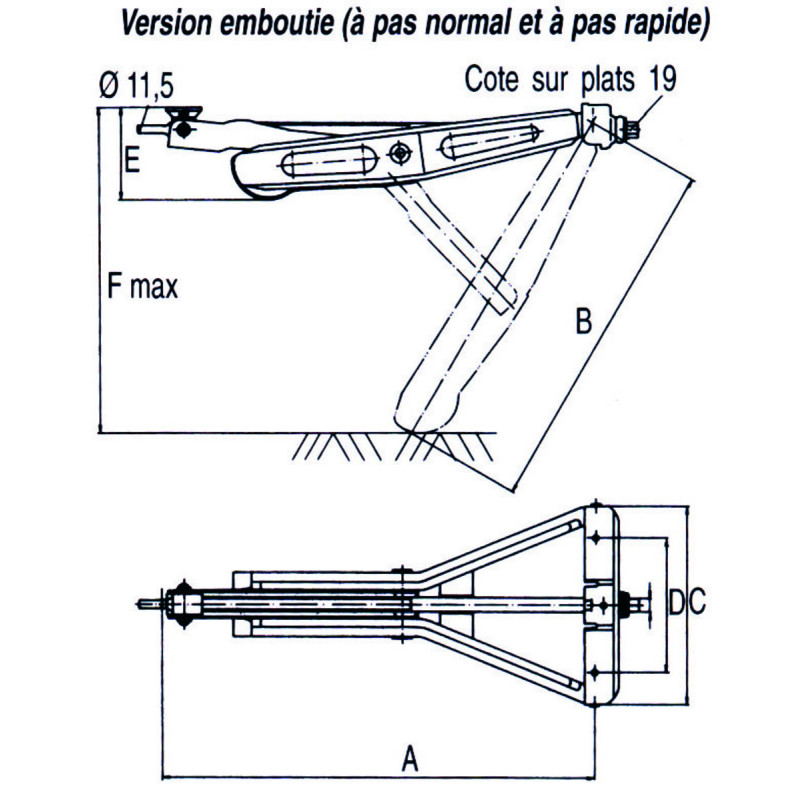 Version emboutie (à pas normal et à pas rapide)

Ø 11,5

Cote sur plats 19

E

F max

B

D

C

A