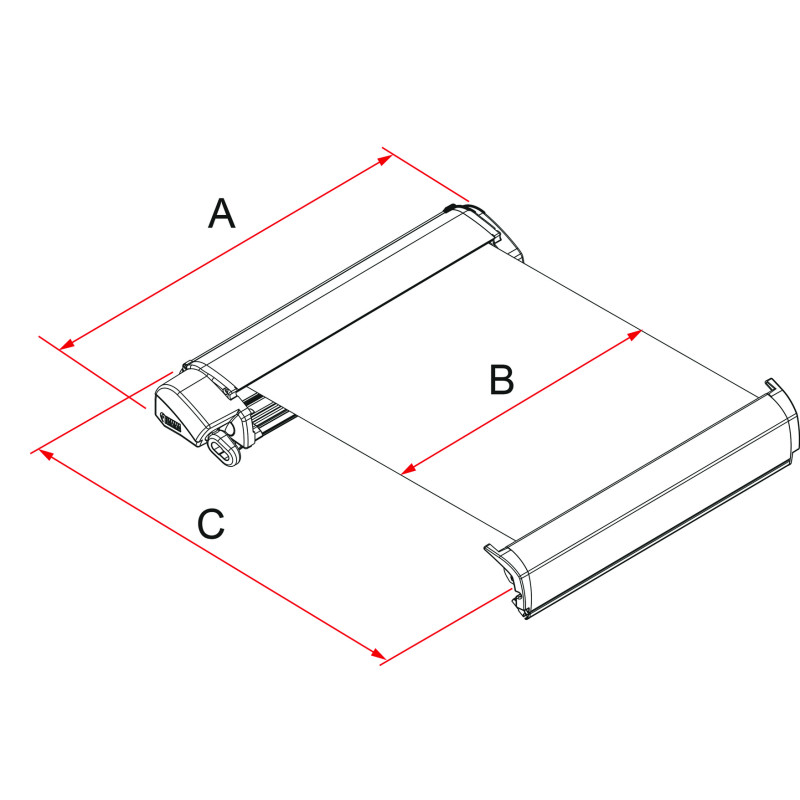 A

B

C