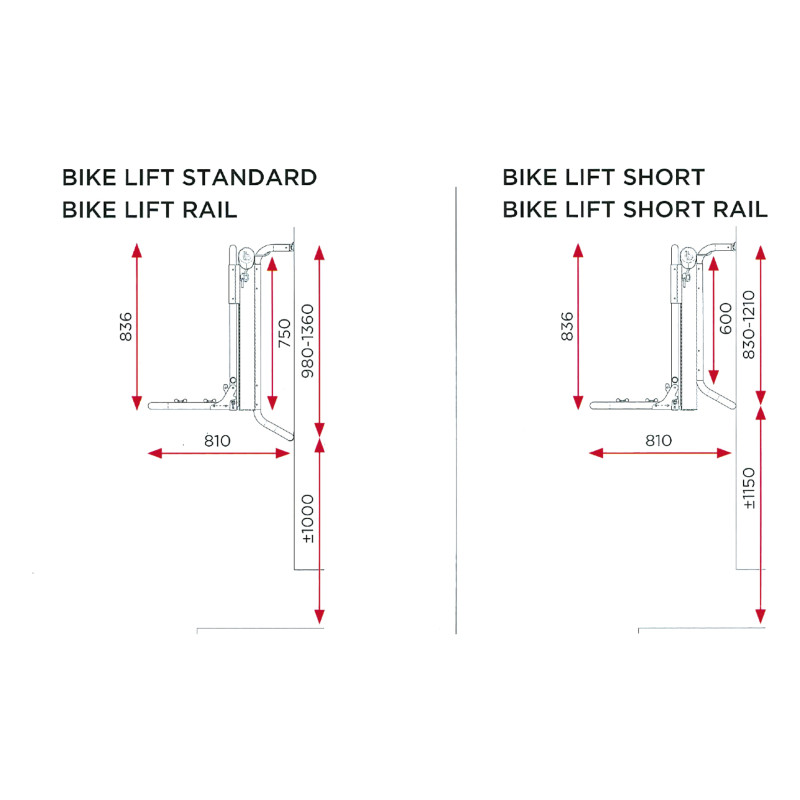 BIKE LIFT STANDARD
BIKE LIFT RAIL

836
750
980-1360
810
±1000

BIKE LIFT SHORT
BIKE LIFT SHORT RAIL

836
600
830-1210
810
±1150