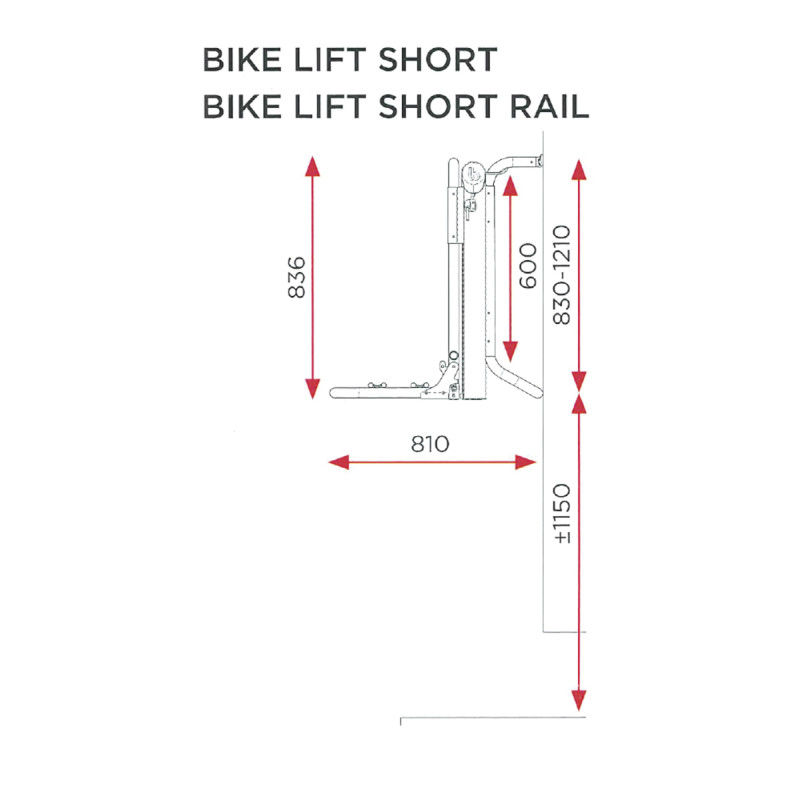 BIKE LIFT SHORT
BIKE LIFT SHORT RAIL

836

600

830-1210

810

±1150